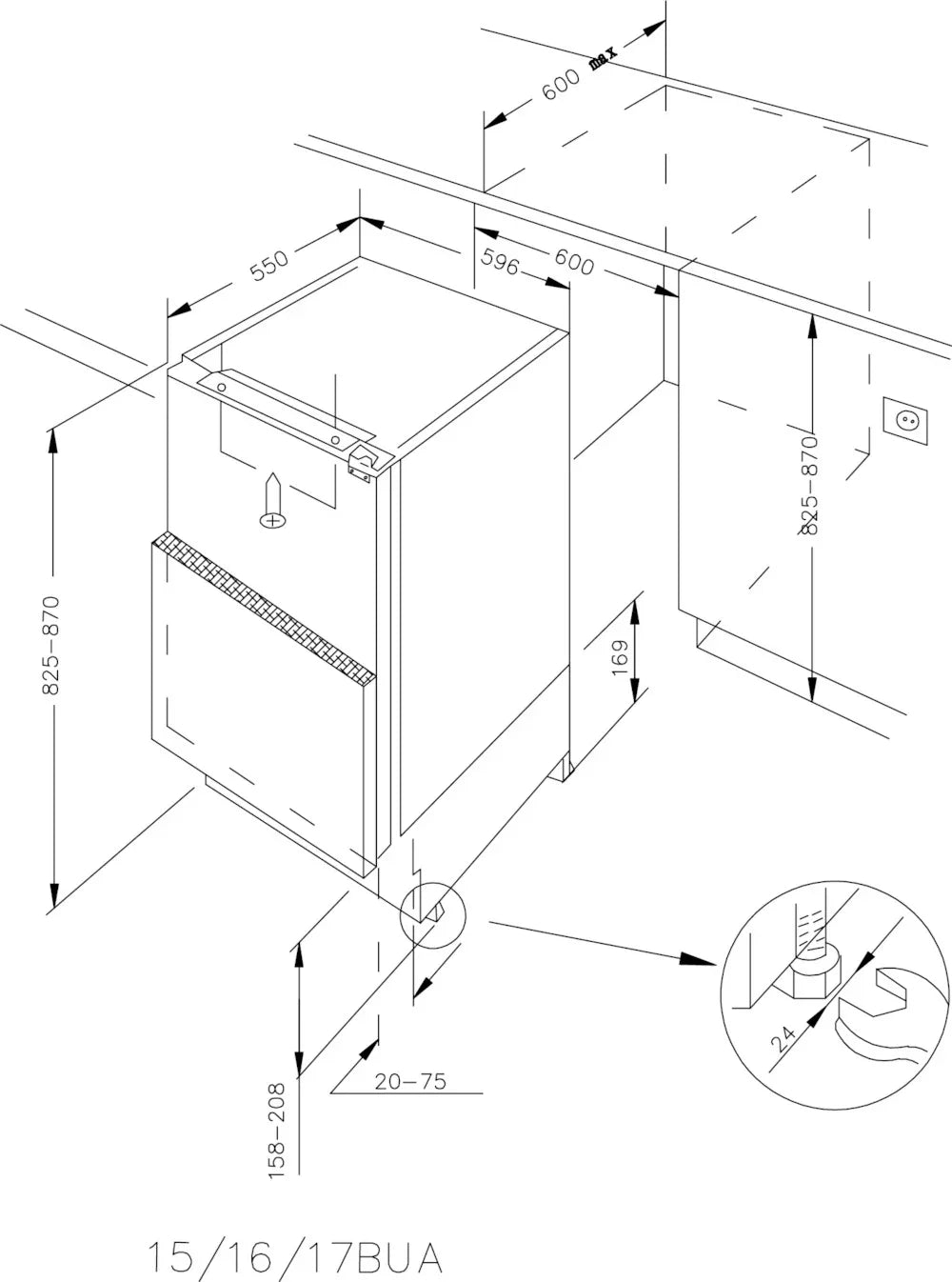 600 max
550
596
600
825-870
825-870
169
158-208
20-75
24
15/16/17BUA